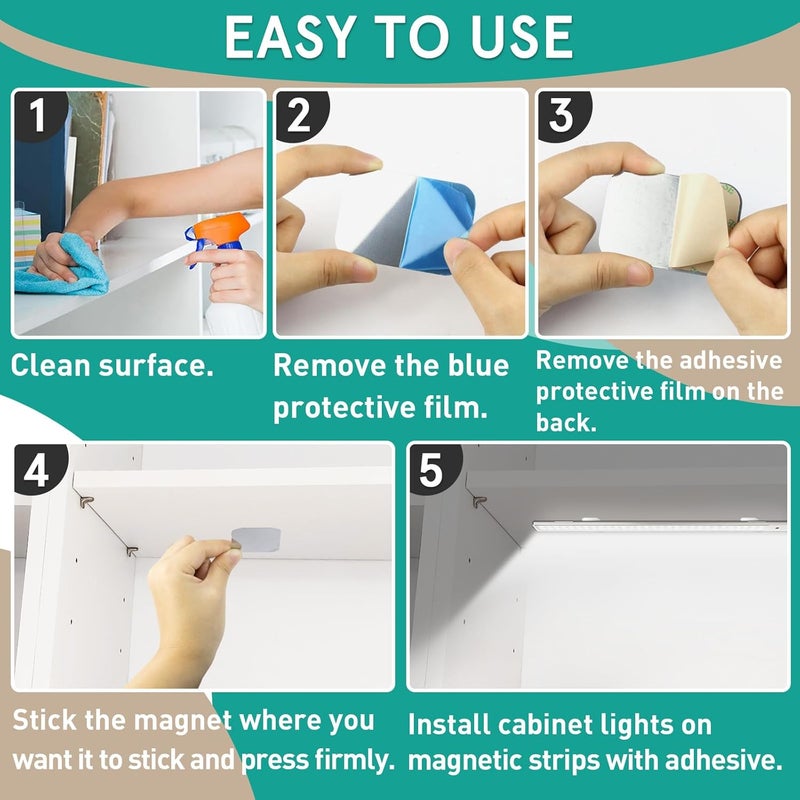 EASY TO USE

1

Clean surface.

2

Remove the blue protective film.

3

Remove the adhesive protective film on the back.

4

Stick the magnet where you want it to stick and press firmly.

5

Install cabinet lights on magnetic strips with adhesive.